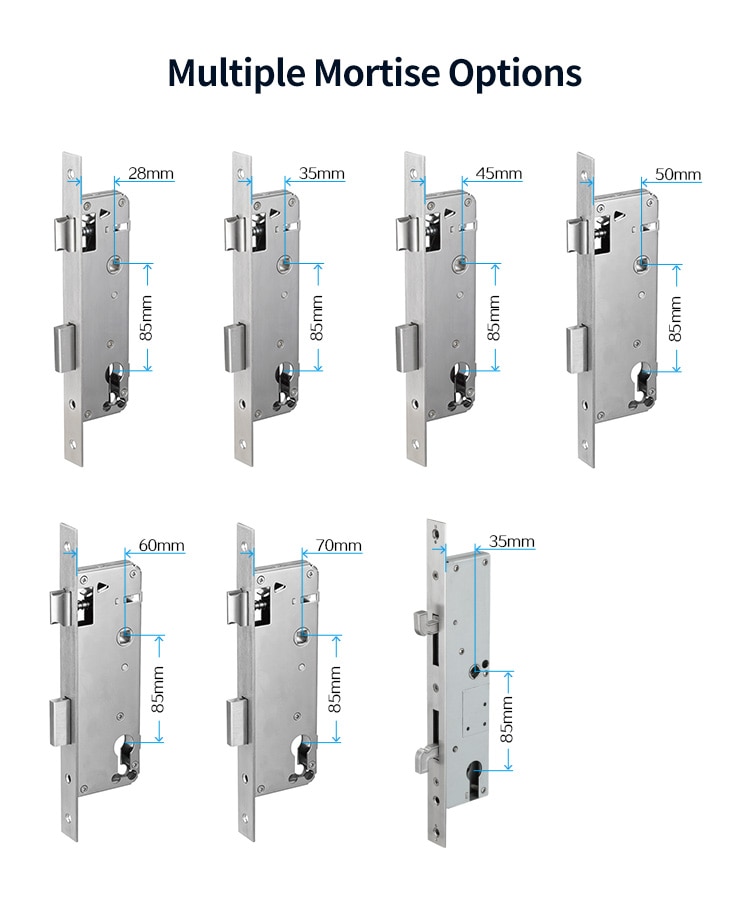 Multiple Mortise Options

28mm
85mm

35mm
85mm

45mm
85mm

50mm
85mm

60mm
85mm

70mm
85mm

35mm
85mm